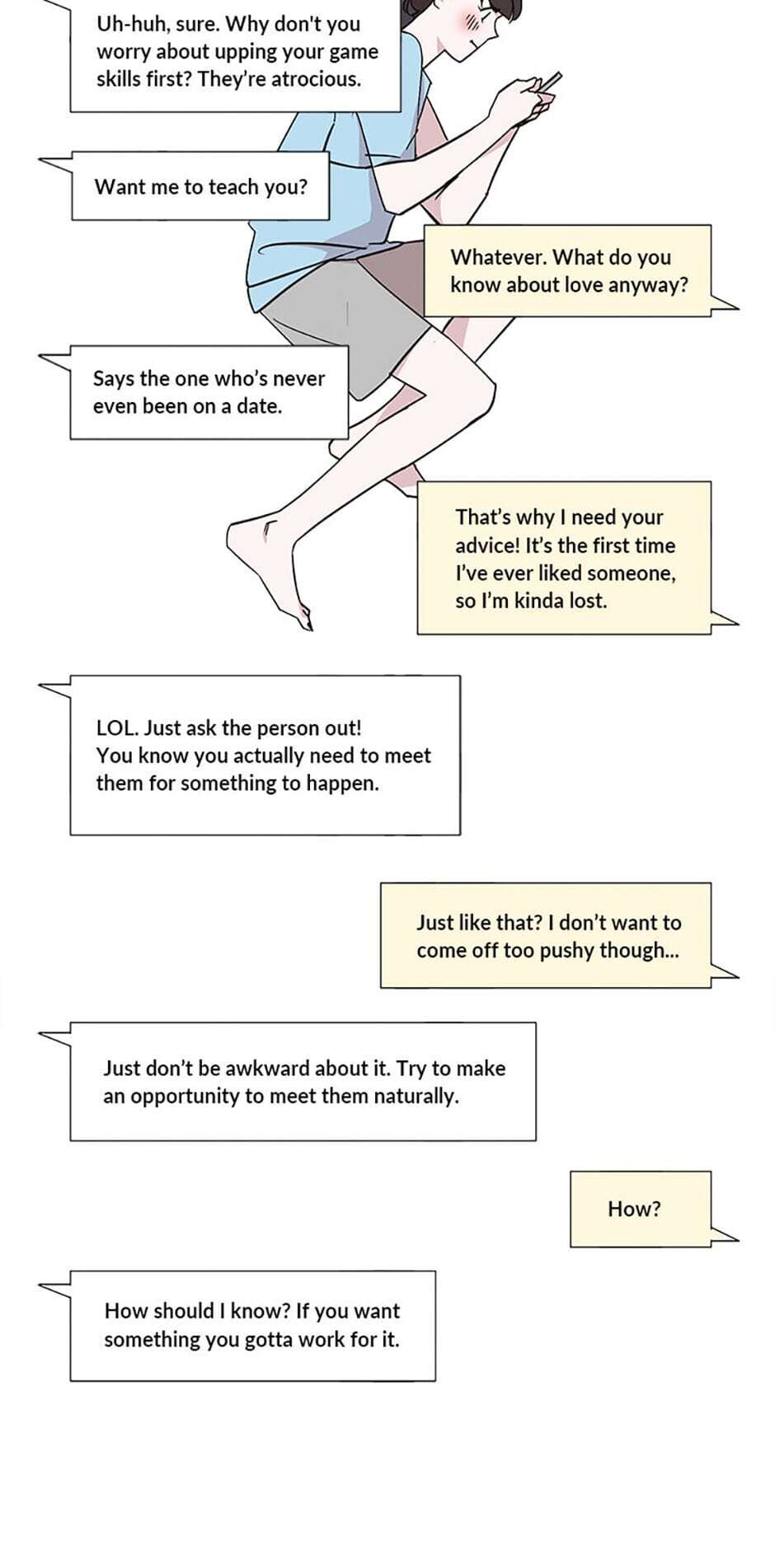 Uh-huh, sure. Why don't you worry about upping your game skills first? They're atrocious.

Want me to teach you?

Whatever. What do you know about love anyway?

Says the one who's never even been on a date.

That's why I need your advice! It's the first time I've ever liked someone, so I'm kinda lost.

LOL. Just ask the person out!
You know you actually need to meet them for something to happen.

Just like that? I don't want to come off too pushy though...

Just don't be awkward about it. Try to make an opportunity to meet them naturally.

How?

How should I know? If you want something you gotta work for it.